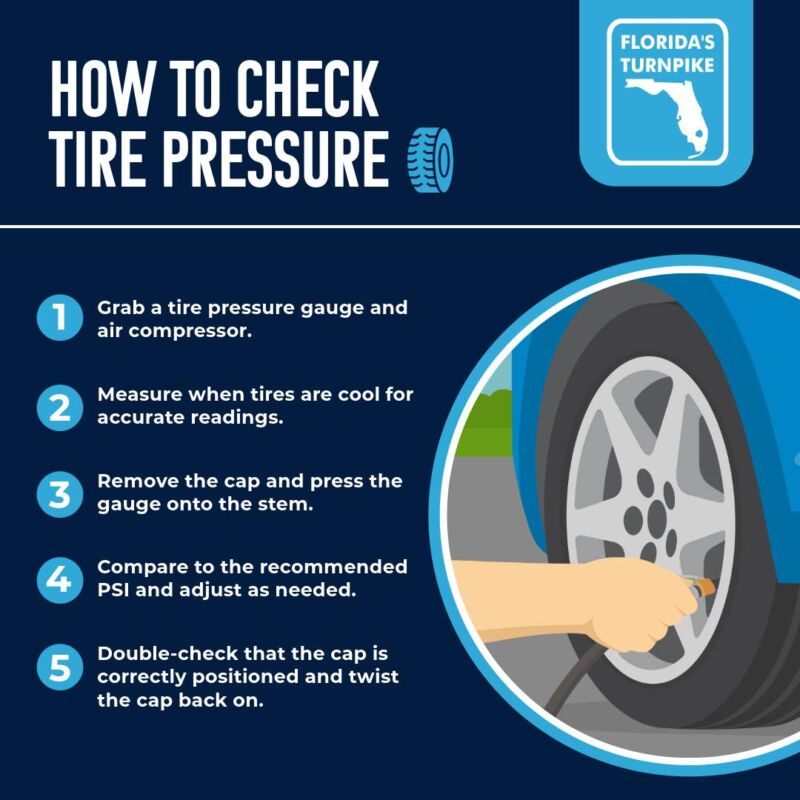 HOW TO CHECK TIRE PRESSURE

FLORIDA'S TURNPIKE

1 Grab a tire pressure gauge and air compressor.

2 Measure when tires are cool for accurate readings.

3 Remove the cap and press the gauge onto the stem.

4 Compare to the recommended PSI and adjust as needed.

5 Double-check that the cap is correctly positioned and twist the cap back on.